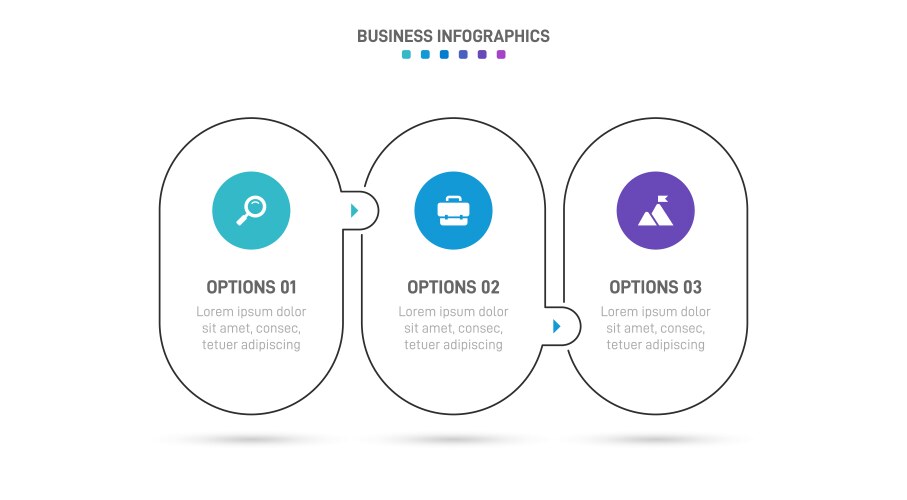 BUSINESS INFOGRAPHICS

OPTIONS 01

Lorem ipsum dolor sit amet, consec, tetuer adipiscing

OPTIONS 02

Lorem ipsum dolor sit amet, consec, tetuer adipiscing

OPTIONS 03

Lorem ipsum dolor sit amet, consec, tetuer adipiscing