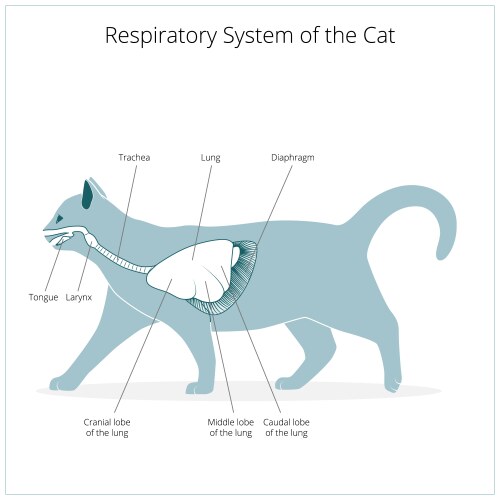 Respiratory System of the Cat

Trachea

Lung

Diaphragm

Tongue

Larynx

Cranial lobe of the lung

Middle lobe of the lung

Caudal lobe of the lung