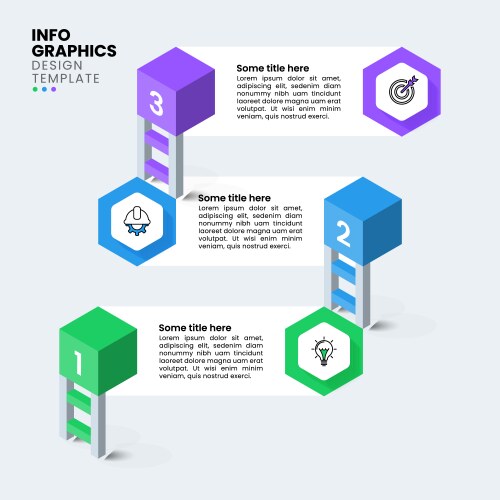 INFO GRAPHICS
DESIGN TEMPLATE

3

Some title here
Lorem ipsum dolor sit amet, adipiscing elit, sedenim diam nonummy nibh uam tincidunt laoreet dolore magna uam erat volutpat. Ut wisi enim minim veniam, quis nostrud exerci.

Some title here
Lorem ipsum dolor sit amet, adipiscing elit, sedenim diam nonummy nibh uam tincidunt laoreet dolore magna uam erat volutpat. Ut wisi enim minim veniam, quis nostrud exerci.

2

1

Some title here
Lorem ipsum dolor sit amet, adipiscing elit, sedenim diam nonummy nibh uam tincidunt laoreet dolore magna uam erat volutpat. Ut wisi enim minim veniam, quis nostrud exerci.