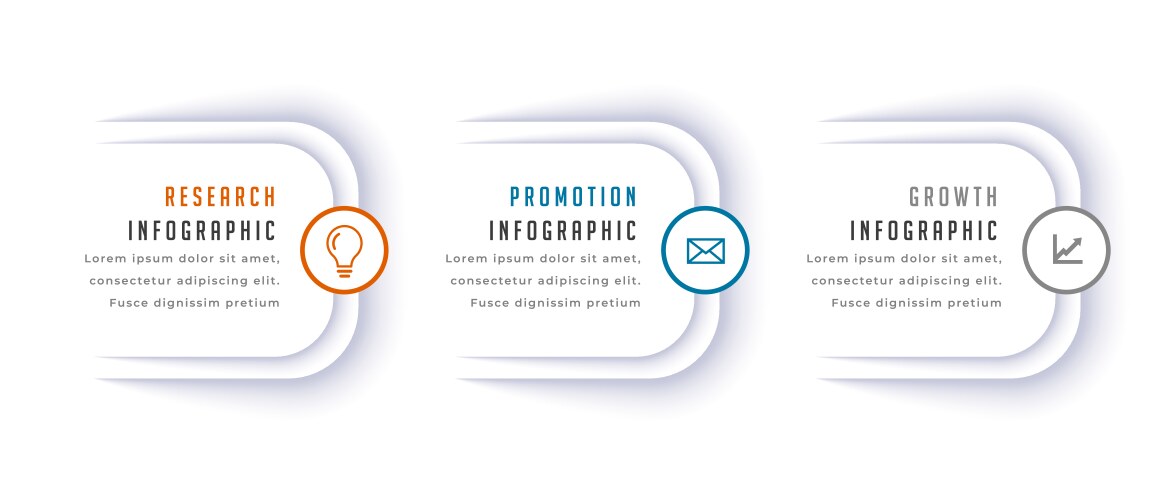 RESEARCH
INFOGRAPHIC
Lorem ipsum dolor sit amet, consectetur adipiscing elit. Fusce dignissim pretium

PROMOTION
INFOGRAPHIC
Lorem ipsum dolor sit amet, consectetur adipiscing elit. Fusce dignissim pretium

GROWTH
INFOGRAPHIC
Lorem ipsum dolor sit amet, consectetur adipiscing elit. Fusce dignissim pretium