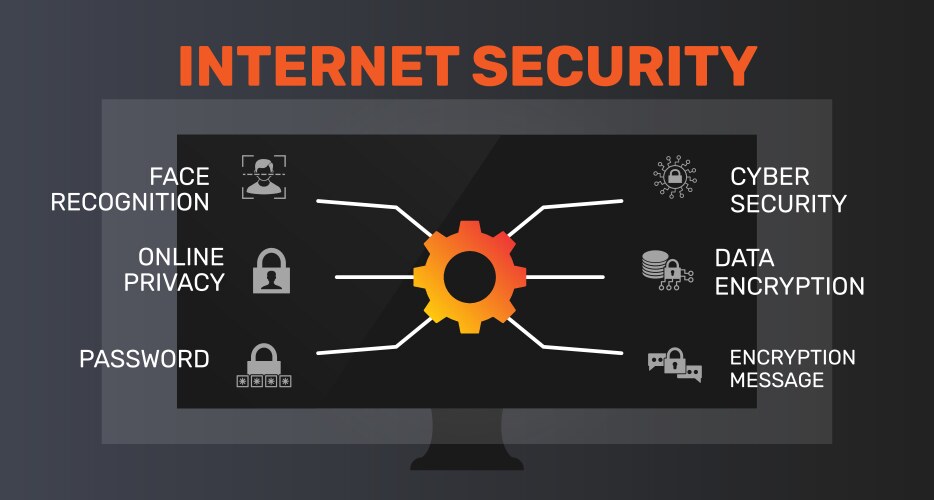 INTERNET SECURITY

FACE RECOGNITION

ONLINE PRIVACY

PASSWORD

CYBER SECURITY

DATA ENCRYPTION

ENCRYPTION MESSAGE