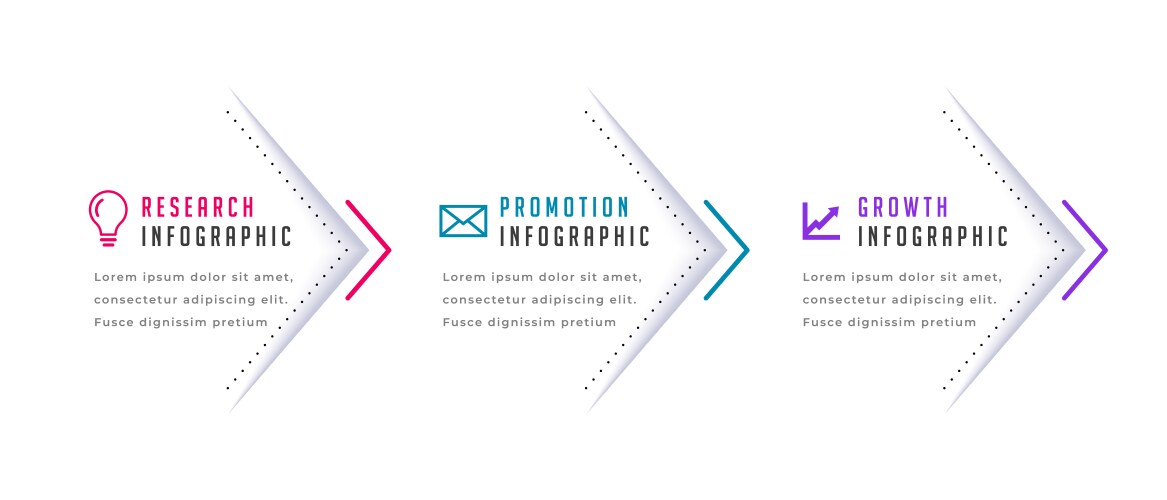 RESEARCH
INFOGRAPHIC

Lorem ipsum dolor sit amet, consectetur adipiscing elit. Fusce dignissim pretium

PROMOTION
INFOGRAPHIC

Lorem ipsum dolor sit amet, consectetur adipiscing elit. Fusce dignissim pretium

GROWTH
INFOGRAPHIC

Lorem ipsum dolor sit amet, consectetur adipiscing elit. Fusce dignissim pretium