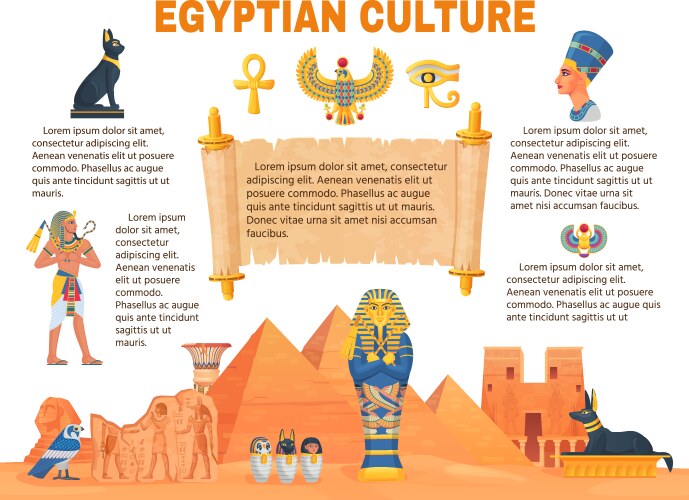 EGYPTIAN CULTURE

Lorem ipsum dolor sit amet, consectetur adipiscing elit. Aenean venenatis elit ut posuere commodo. Phasellus ac augue quis ante tincidunt sagittis ut ut mauris.

Lorem ipsum dolor sit amet, consectetur adipiscing elit. Aenean venenatis elit ut posuere commodo. Phasellus ac augue quis ante tincidunt sagittis ut ut mauris.

Lorem ipsum dolor sit amet, consectetur adipiscing elit. Aenean venenatis elit ut posuere commodo. Phasellus ac augue quis ante tincidunt sagittis ut ut mauris. Donec vitae urna sit amet nisi accumsan faucibus.

Lorem ipsum dolor sit amet, consectetur adipiscing elit. Aenean venenatis elit ut posuere commodo. Phasellus ac augue quis ante tincidunt sagittis ut ut mauris. Donec vitae urna sit amet nisi accumsan faucibus.

Lorem ipsum dolor sit amet, consectetur adipiscing elit. Aenean venenatis elit ut posuere commodo. Phasellus ac augue quis ante tincidunt sagittis ut ut