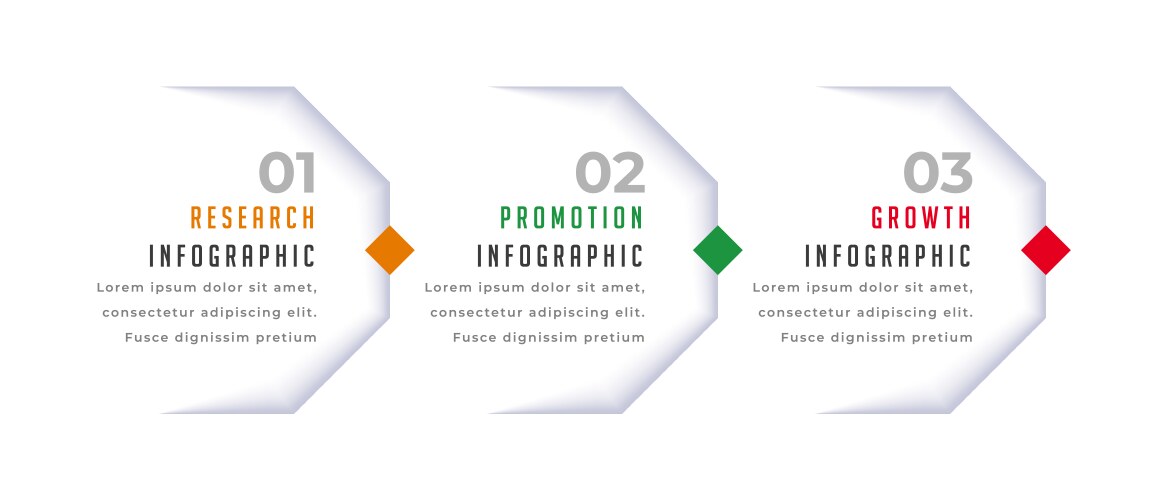 01
RESEARCH
INFOGRAPHIC
Lorem ipsum dolor sit amet, consectetur adipiscing elit. Fusce dignissim pretium

02
PROMOTION
INFOGRAPHIC
Lorem ipsum dolor sit amet, consectetur adipiscing elit. Fusce dignissim pretium

03
GROWTH
INFOGRAPHIC
Lorem ipsum dolor sit amet, consectetur adipiscing elit. Fusce dignissim pretium