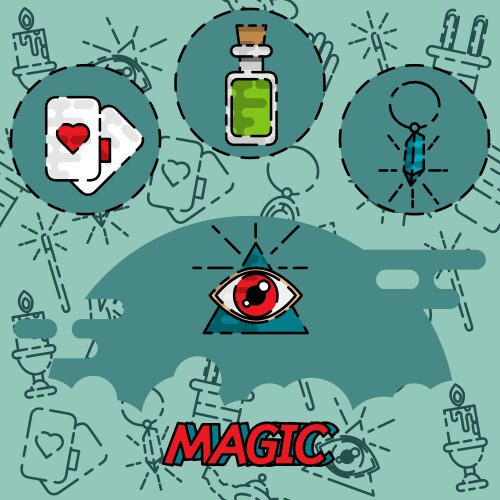 MAGIC