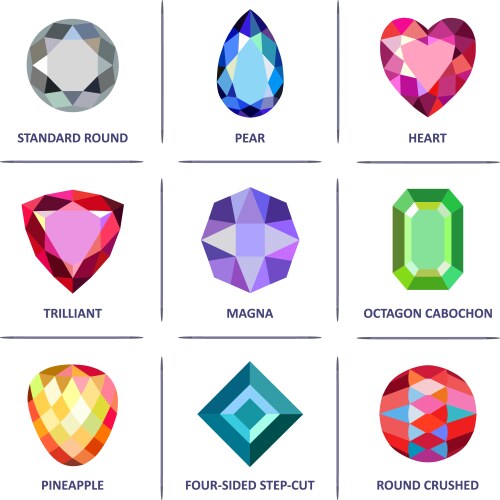 STANDARD ROUND

PEAR

HEART

TRILLIANT

MAGNA

OCTAGON CABOCHON

PINEAPPLE

FOUR-SIDED STEP-CUT

ROUND CRUSHED