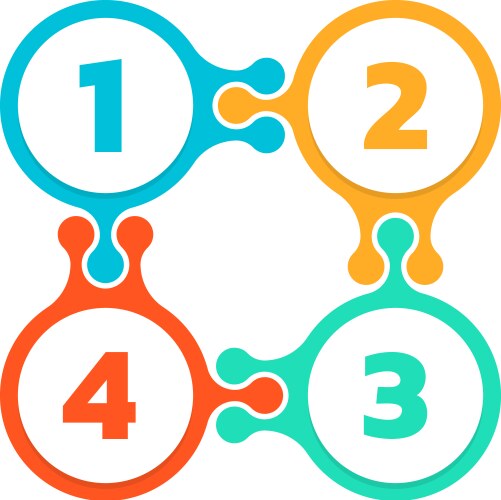 1

2

4

3