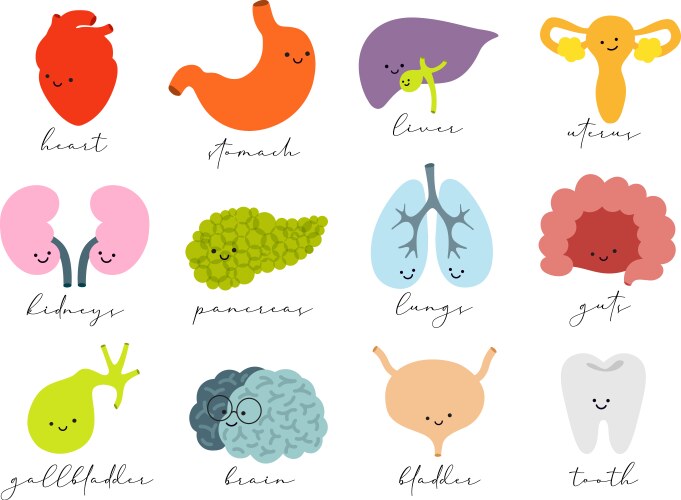 heart

stomach

liver

uterus

kidneys

pancreas

lungs

guts

gallbladder

brain

bladder

tooth