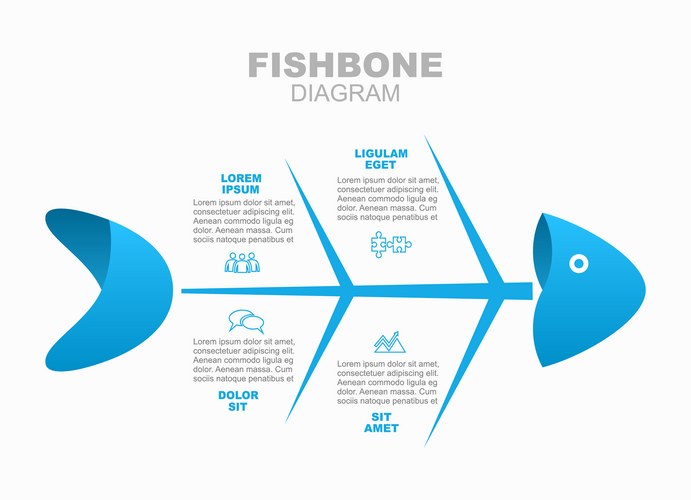 FISHBONE
DIAGRAM

LOREM
IPSUM

Lorem ipsum dolor sit amet, consectetuer adipiscing elit. Aenean commodo ligula eg dolor. Aenean massa. Cum sociis natoque penatibus et

LIGULAM
EGET

Lorem ipsum dolor sit amet, consectetuer adipiscing elit. Aenean commodo ligula eg dolor. Aenean massa. Cum sociis natoque penatibus et

Lorem ipsum dolor sit amet, consectetuer adipiscing elit. Aenean commodo ligula eg dolor. Aenean massa. Cum sociis natoque penatibus et

DOLOR
SIT

Lorem ipsum dolor sit amet, consectetuer adipiscing elit. Aenean commodo ligula eg dolor. Aenean massa. Cum sociis natoque penatibus et

SIT
AMET