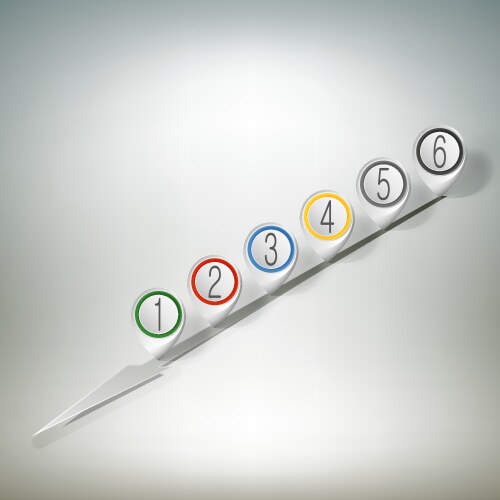 1
2
3
4
5
6