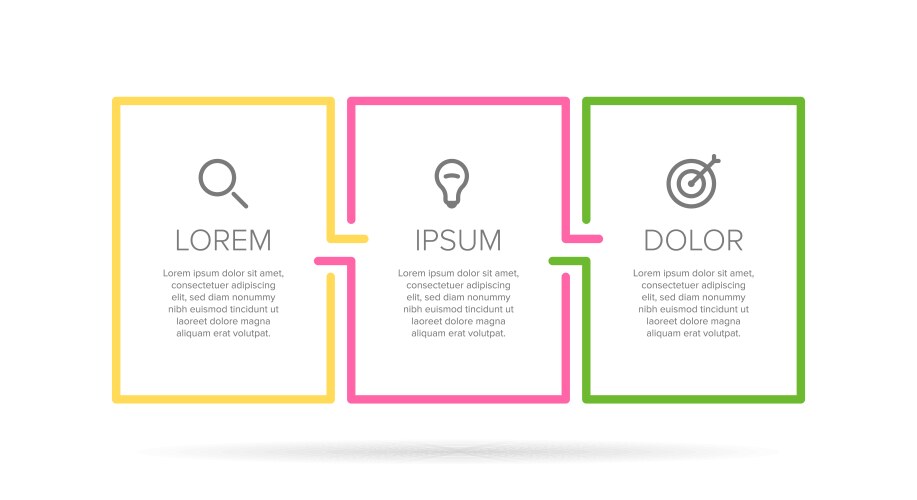 LOREM

Lorem ipsum dolor sit amet, consectetuer adipiscing elit, sed diam nonummy nibh euismod tincidunt ut laoreet dolore magna aliquam erat volutpat.

IPSUM

Lorem ipsum dolor sit amet, consectetuer adipiscing elit, sed diam nonummy nibh euismod tincidunt ut laoreet dolore magna aliquam erat volutpat.

DOLOR

Lorem ipsum dolor sit amet, consectetuer adipiscing elit, sed diam nonummy nibh euismod tincidunt ut laoreet dolore magna aliquam erat volutpat.