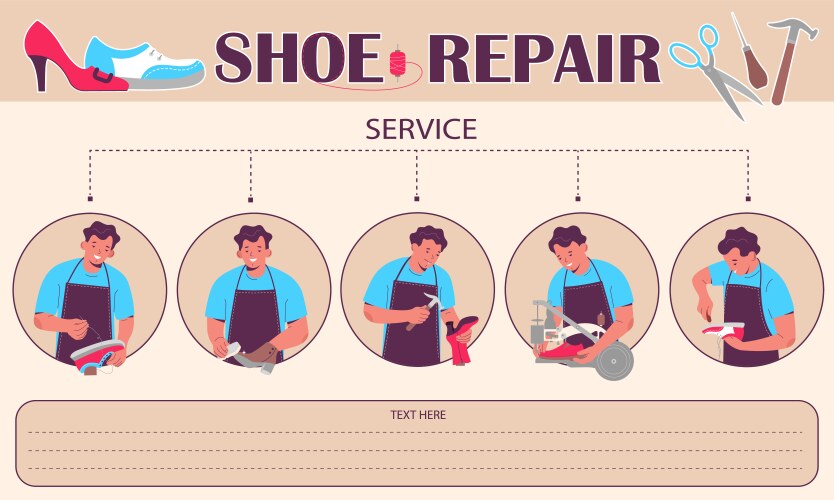 SHOE REPAIR

SERVICE

TEXT HERE