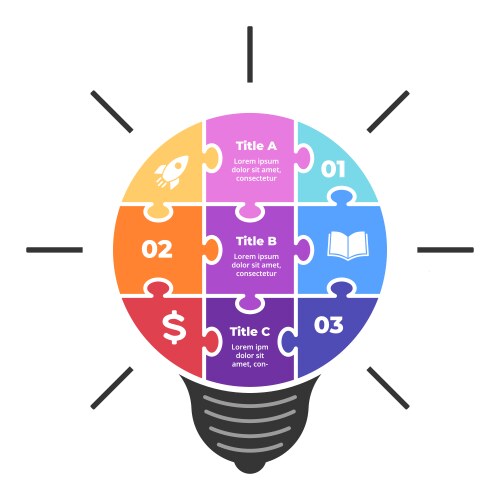 Title A
Lorem ipsum dolor sit amet, consectetur

01

02

Title B
Lorem ipsum dolor sit amet, consectetur

$

Title C
Lorem ipm dolor sit amet, con-

03