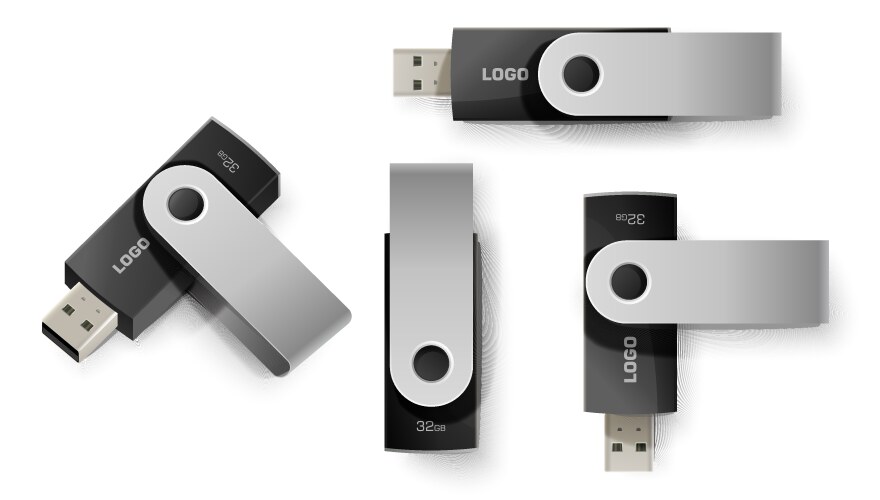 LOGO

32GB

LOGO

32GB

32GB

LOGO