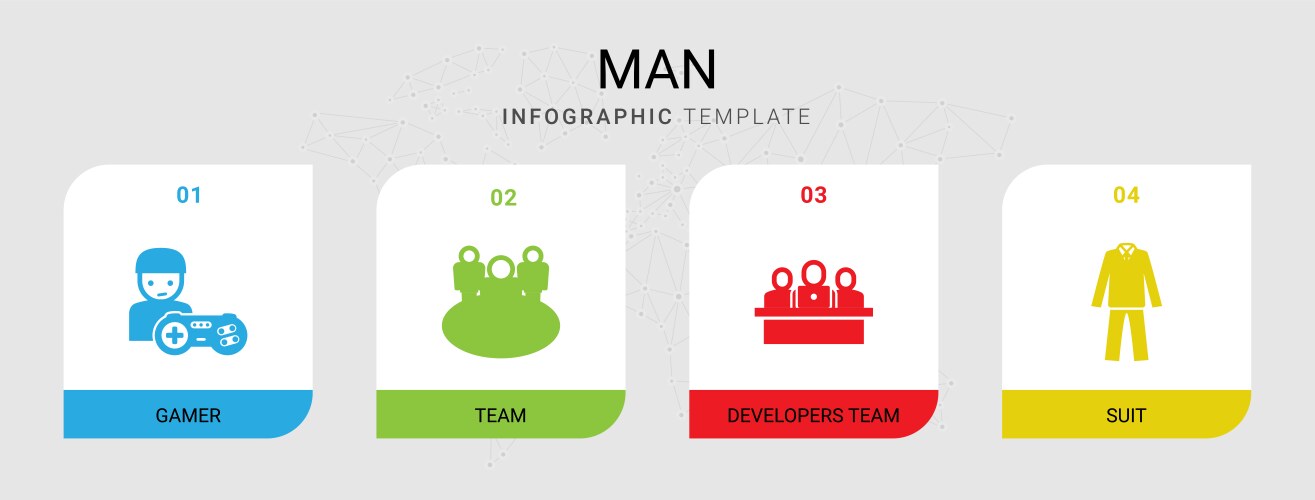 MAN
INFOGRAPHIC TEMPLATE

01
GAMER

02
TEAM

03
DEVELOPERS TEAM

04
SUIT