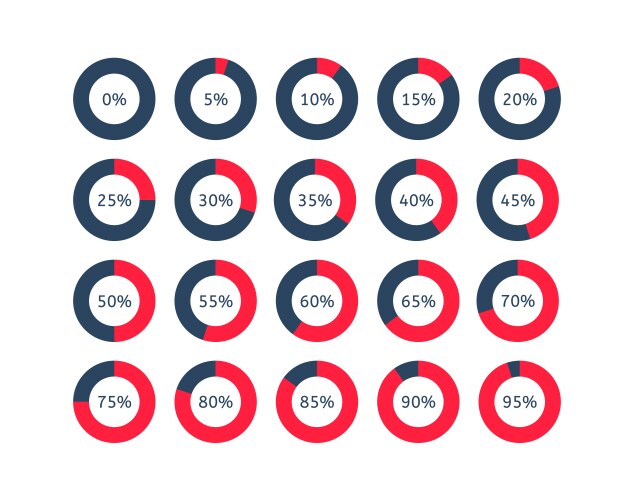 0% 5% 10% 15% 20%

25% 30% 35% 40% 45%

50% 55% 60% 65% 70%

75% 80% 85% 90% 95%