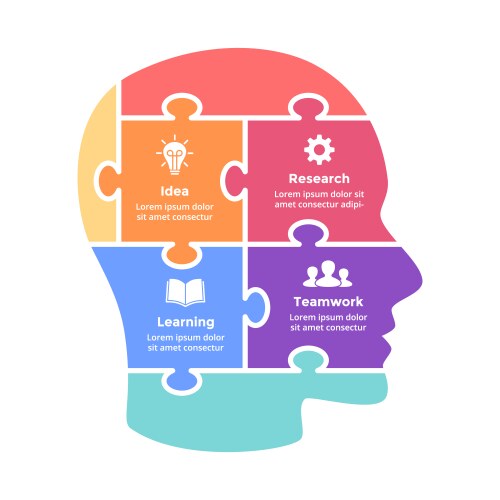 Idea
Lorem ipsum dolor sit amet consectur

Research
Lorem ipsum dolor sit amet consectur adipi-

Learning
Lorem ipsum dolor sit amet consectur

Teamwork
Lorem ipsum dolor sit amet consectur