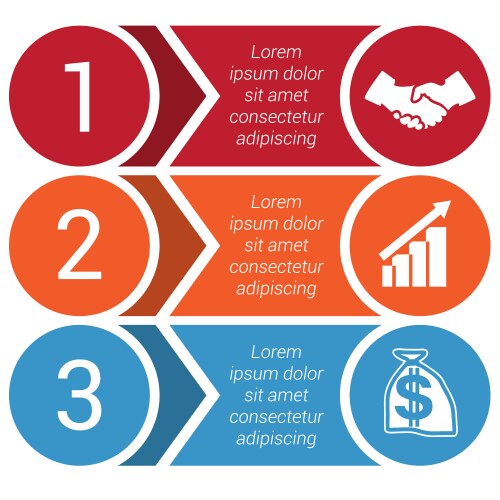 1

Lorem ipsum dolor sit amet consectetur adipiscing

2

Lorem ipsum dolor sit amet consectetur adipiscing

3

Lorem ipsum dolor sit amet consectetur adipiscing

$