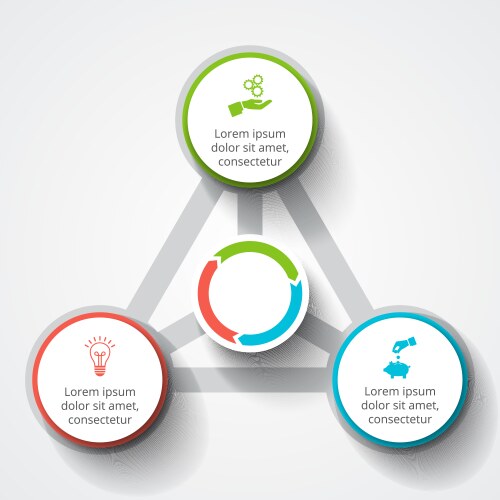 Lorem ipsum dolor sit amet, consectetur

Lorem ipsum dolor sit amet, consectetur

Lorem ipsum dolor sit amet, consectetur