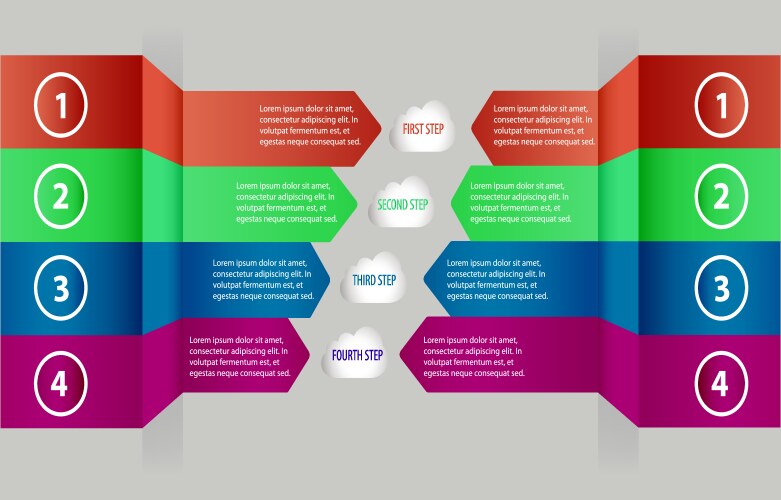 1

Lorem ipsum dolor sit amet, consectetur adipiscing elit. In volutpat fermentum est, et egestas neque consequat sed.

FIRST STEP

Lorem ipsum dolor sit amet, consectetur adipiscing elit. In volutpat fermentum est, et egestas neque consequat sed.

1

2

Lorem ipsum dolor sit amet, consectetur adipiscing elit. In volutpat fermentum est, et egestas neque consequat sed.

SECOND STEP

Lorem ipsum dolor sit amet, consectetur adipiscing elit. In volutpat fermentum est, et egestas neque consequat sed.

2

3

Lorem ipsum dolor sit amet, consectetur adipiscing elit. In volutpat fermentum est, et egestas neque consequat sed.

THIRD STEP

Lorem ipsum dolor sit amet, consectetur adipiscing elit. In volutpat fermentum est, et egestas neque consequat sed.

3

4

Lorem ipsum dolor sit amet, consectetur adipiscing elit. In volutpat fermentum est, et egestas neque consequat sed.

FOURTH STEP

Lorem ipsum dolor sit amet, consectetur adipiscing elit. In volutpat fermentum est, et egestas neque consequat sed.

4