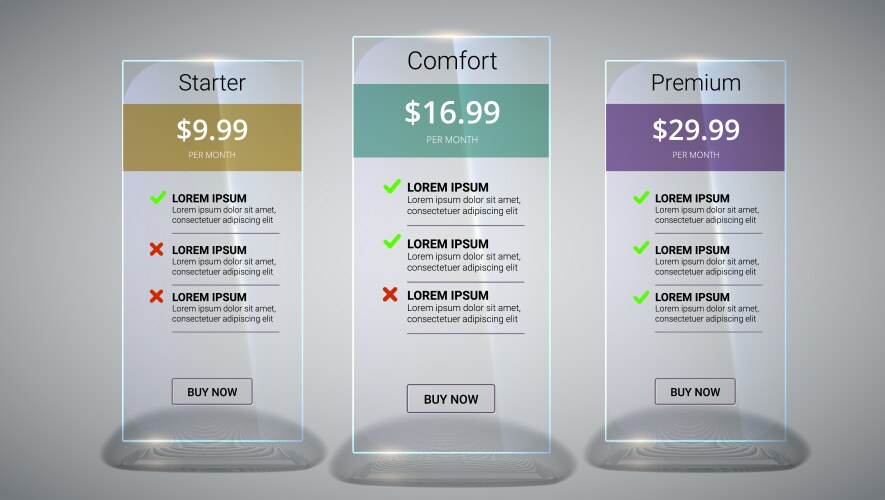 Starter

$9.99

PER MONTH

LOREM IPSUM
Lorem ipsum dolor sit amet, consectetuer adipiscing elit

LOREM IPSUM
Lorem ipsum dolor sit amet, consectetuer adipiscing elit

LOREM IPSUM
Lorem ipsum dolor sit amet, consectetuer adipiscing elit

BUY NOW

Comfort

$16.99

PER MONTH

LOREM IPSUM
Lorem ipsum dolor sit amet, consectetuer adipiscing elit

LOREM IPSUM
Lorem ipsum dolor sit amet, consectetuer adipiscing elit

LOREM IPSUM
Lorem ipsum dolor sit amet, consectetuer adipiscing elit

BUY NOW

Premium

$29.99

PER MONTH

LOREM IPSUM
Lorem ipsum dolor sit amet, consectetuer adipiscing elit

LOREM IPSUM
Lorem ipsum dolor sit amet, consectetuer adipiscing elit

LOREM IPSUM
Lorem ipsum dolor sit amet, consectetuer adipiscing elit

BUY NOW