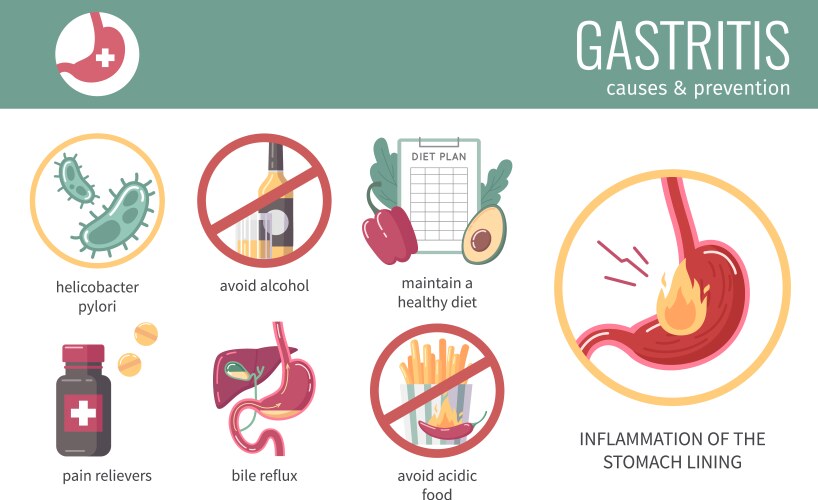 GASTRITIS
causes & prevention

helicobacter pylori

avoid alcohol

DIET PLAN

maintain a healthy diet

pain relievers

bile reflux

avoid acidic food

INFLAMMATION OF THE STOMACH LINING