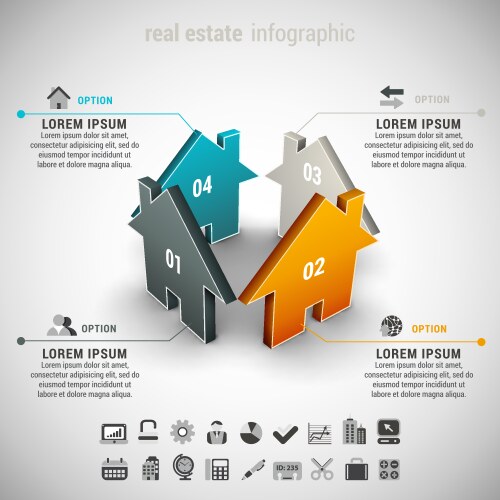 real estate infographic

OPTION

LOREM IPSUM

Lorem ipsum dolor sit amet, consectetur adipisicing elit, sed do eiusmod tempor incididunt ut labore et dolore magna aliqua.

OPTION

LOREM IPSUM

Lorem ipsum dolor sit amet, consectetur adipisicing elit, sed do eiusmod tempor incididunt ut labore et dolore magna aliqua.

04

03

01

02

OPTION

LOREM IPSUM

Lorem ipsum dolor sit amet, consectetur adipisicing elit, sed do eiusmod tempor incididunt ut labore et dolore magna aliqua.

OPTION

LOREM IPSUM

Lorem ipsum dolor sit amet, consectetur adipisicing elit, sed do eiusmod tempor incididunt ut labore et dolore magna aliqua.

ID: 235