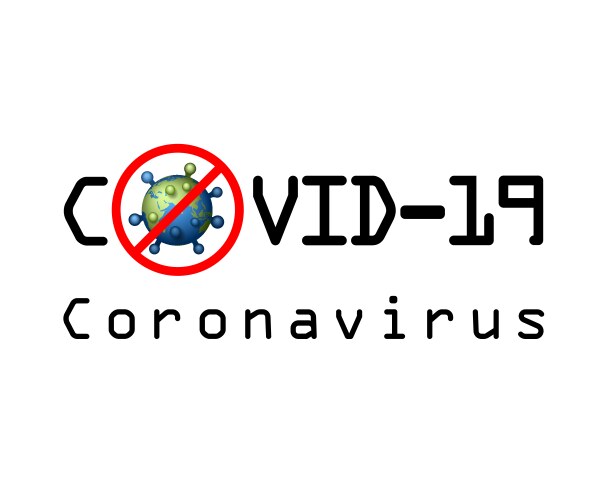 COVID-19
Coronavirus