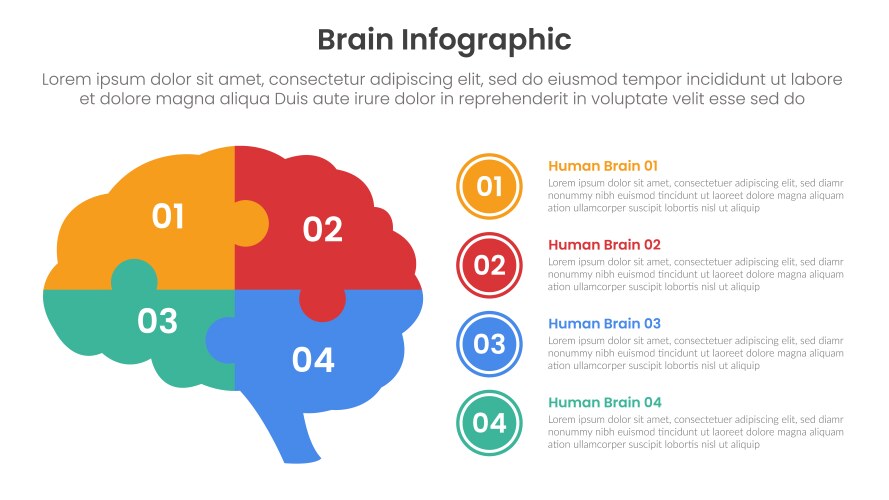 Brain Infographic

Lorem ipsum dolor sit amet, consectetur adipiscing elit, sed do eiusmod tempor incididunt ut labore et dolore magna aliqua Duis aute irure dolor in reprehenderit in voluptate velit esse sed do

01

02

03

04

01

Human Brain 01

Lorem ipsum dolor sit amet, consectetuer adipiscing elit, sed diamr nonummy nibh euismod tincidunt ut laoreet dolore magna aliquam ation ullamcorper suscipit lobortis nisl ut aliquip

02

Human Brain 02

Lorem ipsum dolor sit amet, consectetuer adipiscing elit, sed diamr nonummy nibh euismod tincidunt ut laoreet dolore magna aliquam ation ullamcorper suscipit lobortis nisl ut aliquip

03

Human Brain 03

Lorem ipsum dolor sit amet, consectetuer adipiscing elit, sed diamr nonummy nibh euismod tincidunt ut laoreet dolore magna aliquam ation ullamcorper suscipit lobortis nisl ut aliquip

04

Human Brain 04

Lorem ipsum dolor sit amet, consectetuer adipiscing elit, sed diamr nonummy nibh euismod tincidunt ut laoreet dolore magna aliquam ation ullamcorper suscipit lobortis nisl ut aliquip