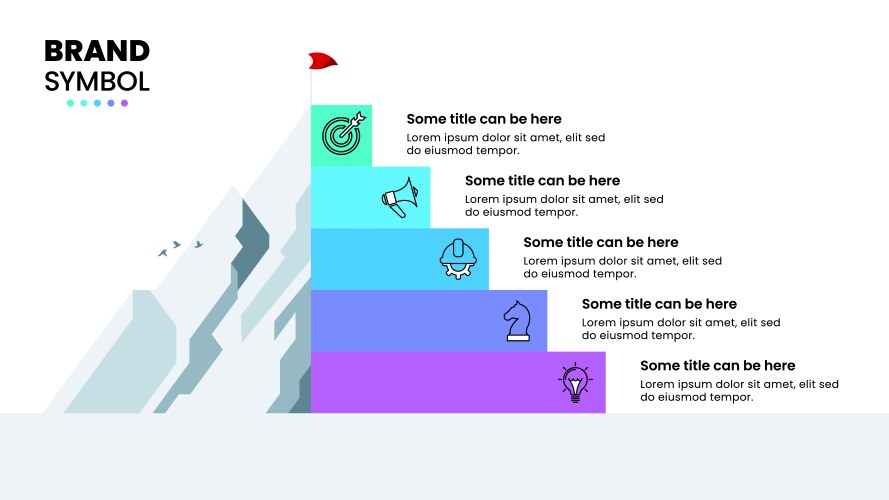 BRAND
SYMBOL

Some title can be here
Lorem ipsum dolor sit amet, elit sed do eiusmod tempor.

Some title can be here
Lorem ipsum dolor sit amet, elit sed do eiusmod tempor.

Some title can be here
Lorem ipsum dolor sit amet, elit sed do eiusmod tempor.

Some title can be here
Lorem ipsum dolor sit amet, elit sed do eiusmod tempor.

Some title can be here
Lorem ipsum dolor sit amet, elit sed do eiusmod tempor.