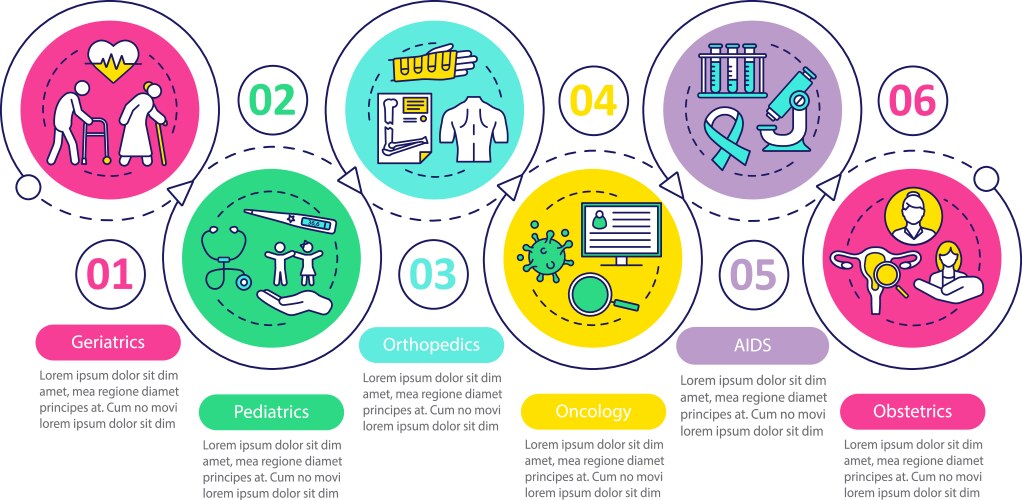 01

Geriatrics

Lorem ipsum dolor sit dim amet, mea regione diamet principes at. Cum no movi lorem ipsum dolor sit dim

02

Pediatrics

Lorem ipsum dolor sit dim amet, mea regione diamet principes at. Cum no movi lorem ipsum dolor sit dim

03

Orthopedics

Lorem ipsum dolor sit dim amet, mea regione diamet principes at. Cum no movi lorem ipsum dolor sit dim

04

Oncology

Lorem ipsum dolor sit dim amet, mea regione diamet principes at. Cum no movi lorem ipsum dolor sit dim

05

AIDS

Lorem ipsum dolor sit dim amet, mea regione diamet principes at. Cum no movi lorem ipsum dolor sit dim

06

Obstetrics

Lorem ipsum dolor sit dim amet, mea regione diamet principes at. Cum no movi lorem ipsum dolor sit dim