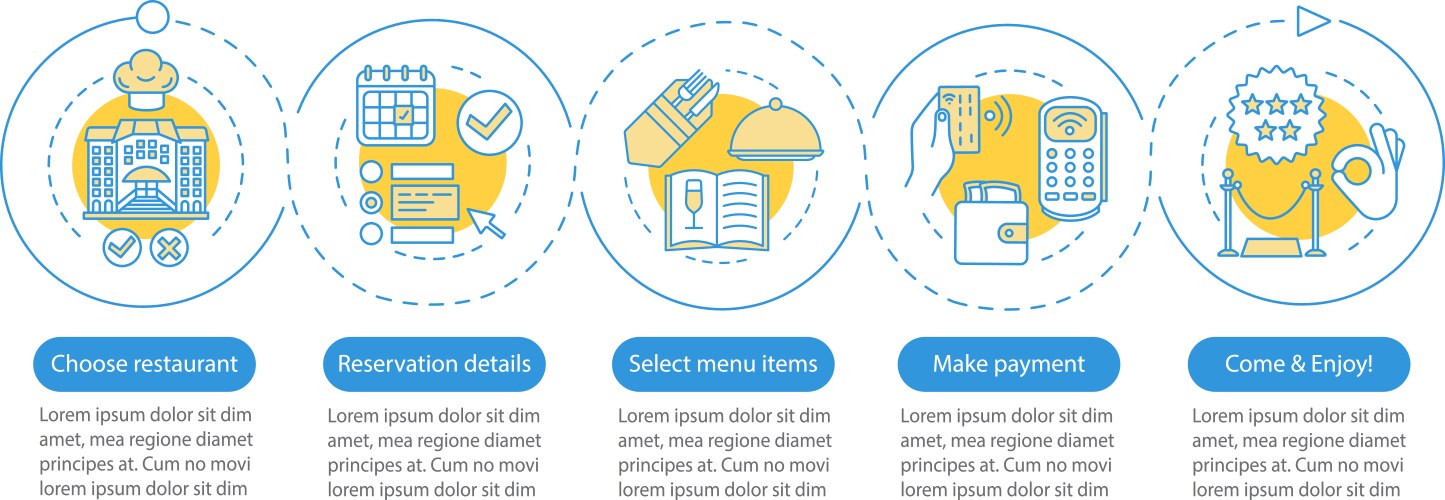 Choose restaurant

Lorem ipsum dolor sit dim amet, mea regione diamet principes at. Cum no movi lorem ipsum dolor sit dim

Reservation details

Lorem ipsum dolor sit dim amet, mea regione diamet principes at. Cum no movi lorem ipsum dolor sit dim

Select menu items

Lorem ipsum dolor sit dim amet, mea regione diamet principes at. Cum no movi lorem ipsum dolor sit dim

Make payment

Lorem ipsum dolor sit dim amet, mea regione diamet principes at. Cum no movi lorem ipsum dolor sit dim

Come & Enjoy!

Lorem ipsum dolor sit dim amet, mea regione diamet principes at. Cum no movi lorem ipsum dolor sit dim