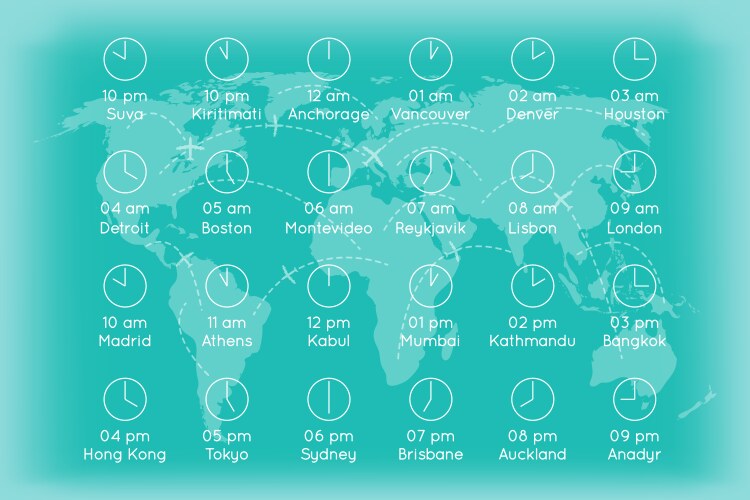 10 pm
Suva

10 pm
Kiritimati

12 am
Anchorage

01 am
Vancouver

02 am
Denver

03 am
Houston

04 am
Detroit

05 am
Boston

06 am
Montevideo

07 am
Reykjavik

08 am
Lisbon

09 am
London

10 am
Madrid

11 am
Athens

12 pm
Kabul

01 pm
Mumbai

02 pm
Kathmandu

03 pm
Bangkok

04 pm
Hong Kong

05 pm
Tokyo

06 pm
Sydney

07 pm
Brisbane

08 pm
Auckland

09 pm
Anadyr