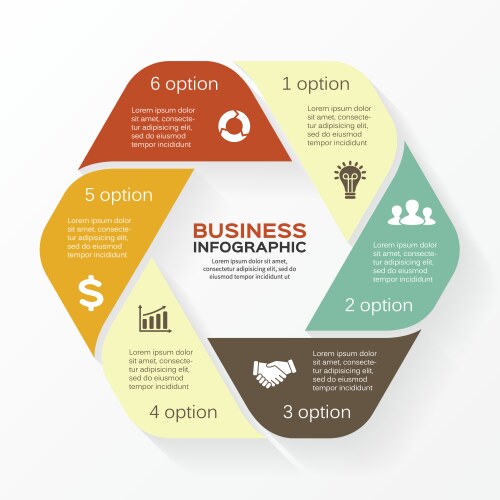 6 option

Lorem ipsum dolor sit amet, consectetur adipisicing elit, sed do eiusmod tempor incididunt

1 option

Lorem ipsum dolor sit amet, consectetur adipisicing elit, sed do eiusmod tempor incididunt

5 option

Lorem ipsum dolor sit amet, consectetur adipisicing elit, sed do eiusmod tempor incididunt

$

BUSINESS
INFOGRAPHIC

Lorem ipsum dolor sit amet, consectetur adipisicing elit, sed do eiusmod tempor incididunt ut

Lorem ipsum dolor sit amet, consectetur adipisicing elit, sed do eiusmod tempor incididunt

2 option

Lorem ipsum dolor sit amet, consectetur adipisicing elit, sed do eiusmod tempor incididunt

4 option

Lorem ipsum dolor sit amet, consectetur adipisicing elit, sed do eiusmod tempor incididunt

3 option