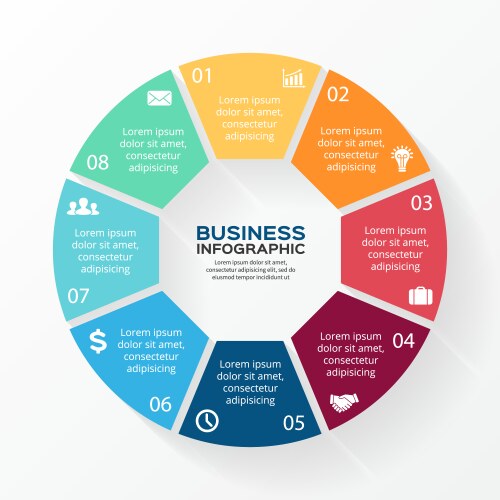 BUSINESS
INFOGRAPHIC

Lorem ipsum dolor sit amet, consectetur adipisicing elit, sed do eiusmod tempor incididunt ut

01
Lorem ipsum dolor sit amet, consectetur adipisicing

02
Lorem ipsum dolor sit amet, consectetur adipisicing

03
Lorem ipsum dolor sit amet, consectetur adipisicing

04
Lorem ipsum dolor sit amet, consectetur adipisicing

05
Lorem ipsum dolor sit amet, consectetur adipisicing

06
Lorem ipsum dolor sit amet, consectetur adipisicing

07
Lorem ipsum dolor sit amet, consectetur adipisicing

08
Lorem ipsum dolor sit amet, consectetur adipisicing