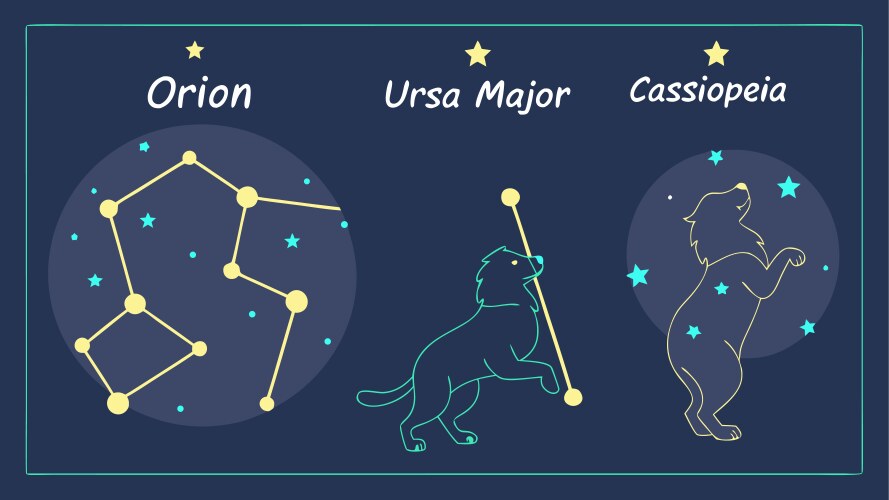 Orion

Ursa Major

Cassiopeia