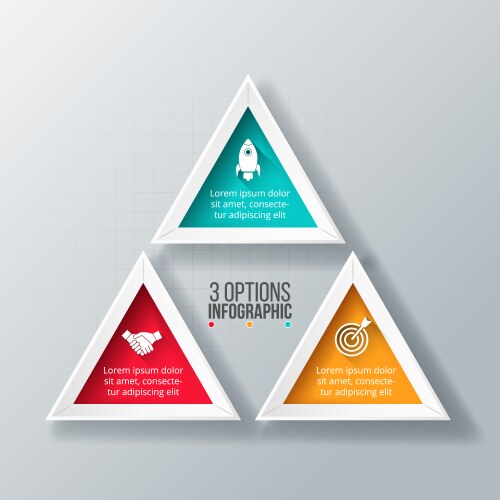 Lorem ipsum dolor sit amet, consectetur adipiscing elit

3 OPTIONS
INFOGRAPHIC

Lorem ipsum dolor sit amet, consectetur adipiscing elit

Lorem ipsum dolor sit amet, consectetur adipiscing elit