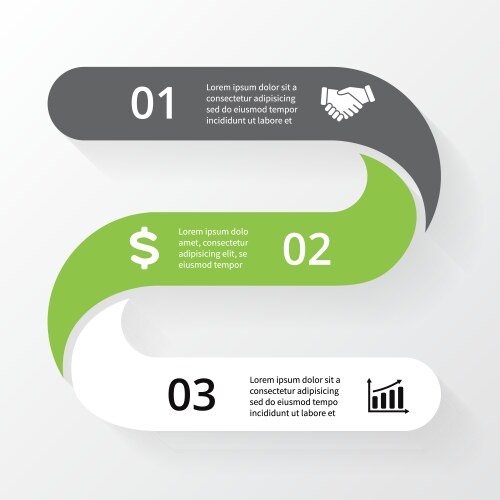 01

Lorem ipsum dolor sit a consectetur adipisicing sed do eiusmod tempor incididunt ut labore et

$

Lorem ipsum dolo amet, consectetur adipisicing elit, se eiusmod tempor

02

03

Lorem ipsum dolor sit a consectetur adipisicing sed do eiusmod tempo incididunt ut labore et