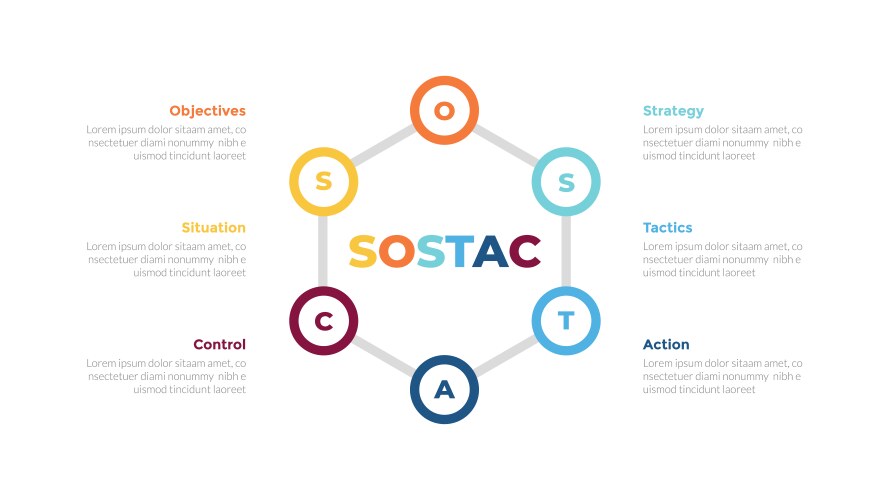 Objectives
Lorem ipsum dolor sitaam amet, co nsectetuer diami nonummy nibh e uismod tincidunt laoreet

Situation
Lorem ipsum dolor sitaam amet, co nsectetuer diami nonummy nibh e uismod tincidunt laoreet

Control
Lorem ipsum dolor sitaam amet, co nsectetuer diami nonummy nibh e uismod tincidunt laoreet

O

S

S

SOSTAC

C

T

A

Strategy
Lorem ipsum dolor sitaam amet, co nsectetuer diami nonummy nibh e uismod tincidunt laoreet

Tactics
Lorem ipsum dolor sitaam amet, co nsectetuer diami nonummy nibh e uismod tincidunt laoreet

Action
Lorem ipsum dolor sitaam amet, co nsectetuer diami nonummy nibh e uismod tincidunt laoreet