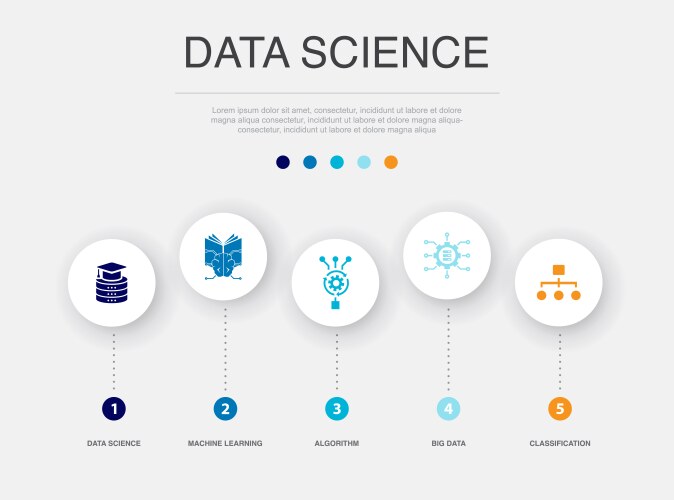 DATA SCIENCE

Lorem ipsum dolor sit amet, consectetur, incididunt ut labore et dolore magna aliqua consectetur, incididunt ut labore et dolore magna aliqua-consectetur, incididunt ut labore et dolore magna aliqua

1
DATA SCIENCE

2
MACHINE LEARNING

3
ALGORITHM

4
BIG DATA

5
CLASSIFICATION