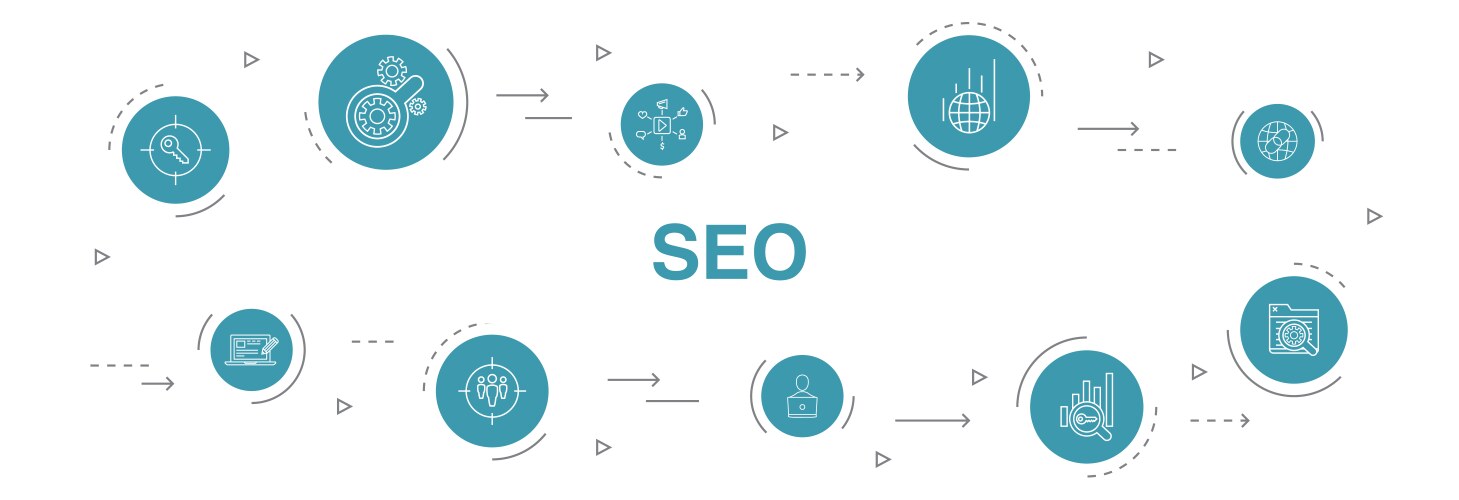 SEO