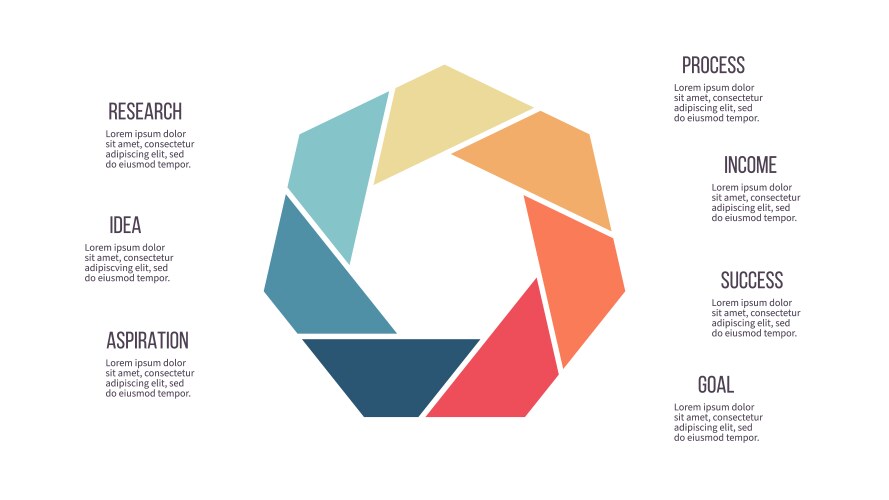 RESEARCH
Lorem ipsum dolor sit amet, consectetur adipiscing elit, sed do eiusmod tempor.

IDEA
Lorem ipsum dolor sit amet, consectetur adipiscving elit, sed do eiusmod tempor.

ASPIRATION
Lorem ipsum dolor sit amet, consectetur adipiscing elit, sed do eiusmod tempor.

PROCESS
Lorem ipsum dolor sit amet, consectetur adipiscing elit, sed do eiusmod tempor.

INCOME
Lorem ipsum dolor sit amet, consectetur adipiscing elit, sed do eiusmod tempor.

SUCCESS
Lorem ipsum dolor sit amet, consectetur adipiscing elit, sed do eiusmod tempor.

GOAL
Lorem ipsum dolor sit amet, consectetur adipiscing elit, sed do eiusmod tempor.