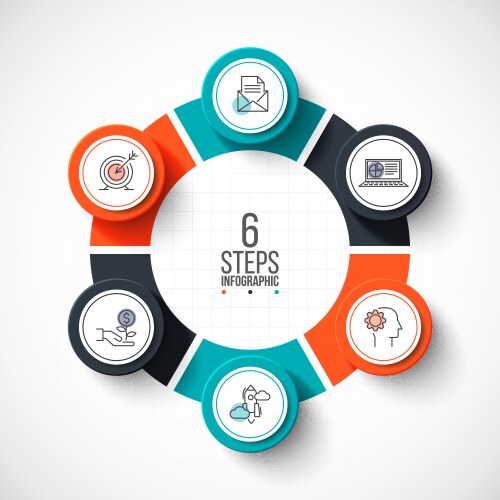 6
STEPS
INFOGRAPHIC

$