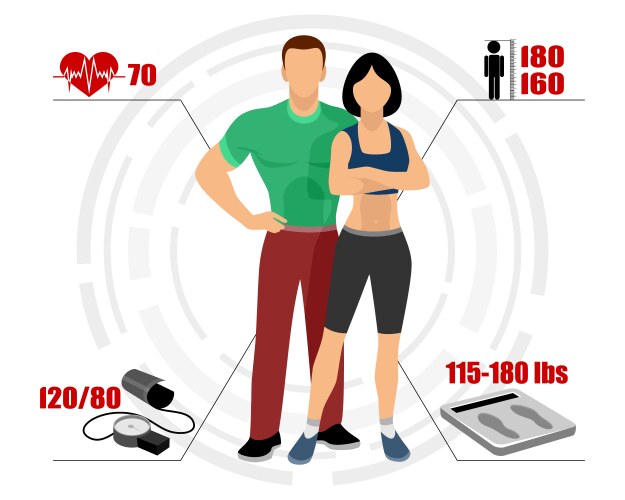 70

180
160

120/80

115-180 lbs