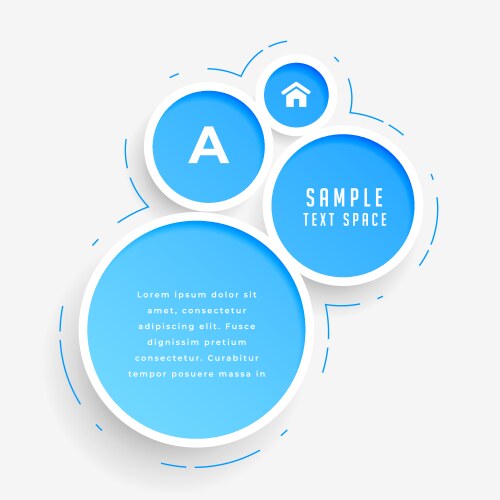 A

SAMPLE
TEXT SPACE

Lorem ipsum dolor sit amet, consectetur adipiscing elit. Fusce dignissim pretium consectetur. Curabitur tempor posuere massa in