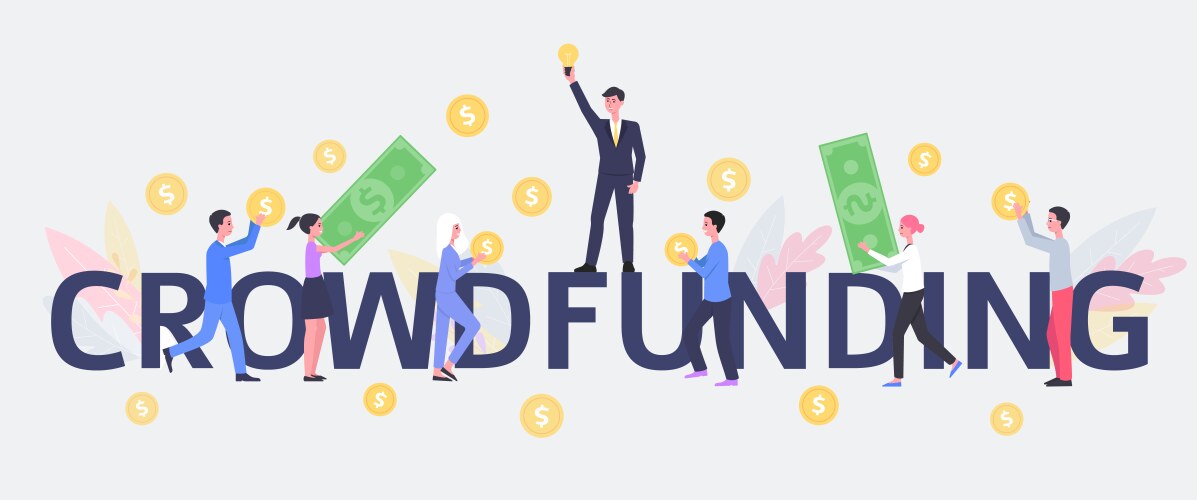 CROWDFUNDING