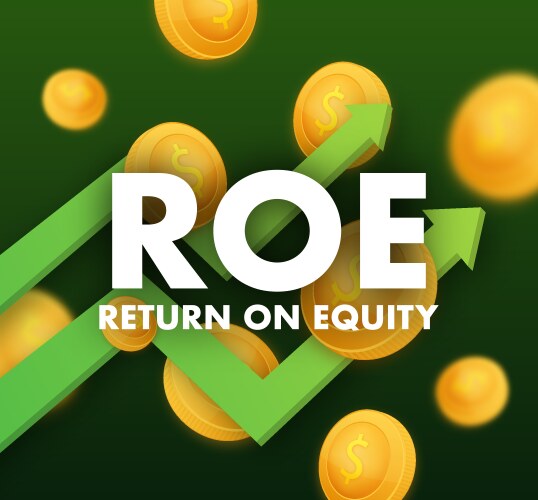 ROE
RETURN ON EQUITY