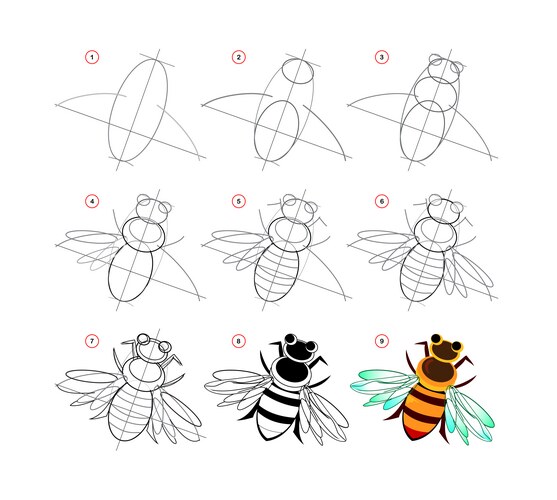 1
2
3
4
5
6
7
8
9