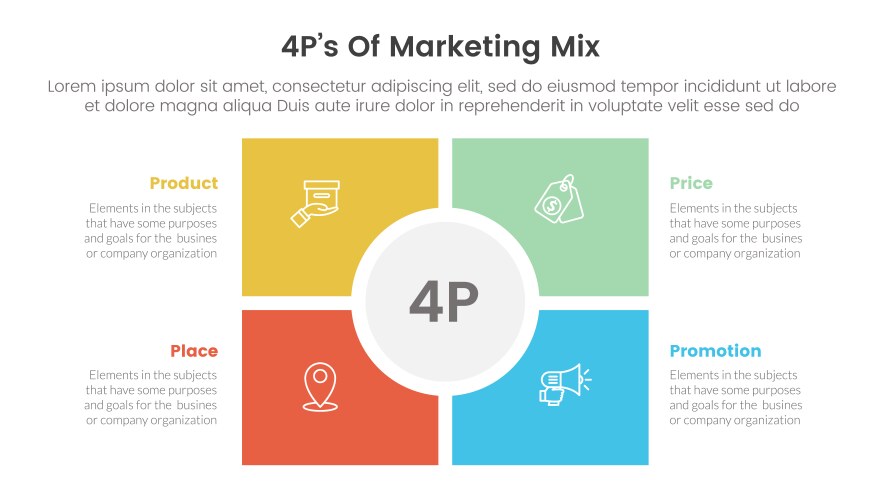 4P's Of Marketing Mix

Lorem ipsum dolor sit amet, consectetur adipiscing elit, sed do eiusmod tempor incididunt ut labore et dolore magna aliqua Duis aute irure dolor in reprehenderit in voluptate velit esse sed do

Product

Elements in the subjects that have some purposes and goals for the busines or company organization

Price

Elements in the subjects that have some purposes and goals for the busines or company organization

4P

Place

Elements in the subjects that have some purposes and goals for the busines or company organization

Promotion

Elements in the subjects that have some purposes and goals for the busines or company organization