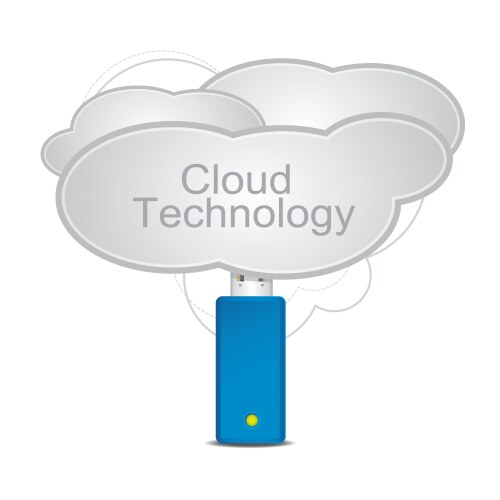 Cloud
Technology